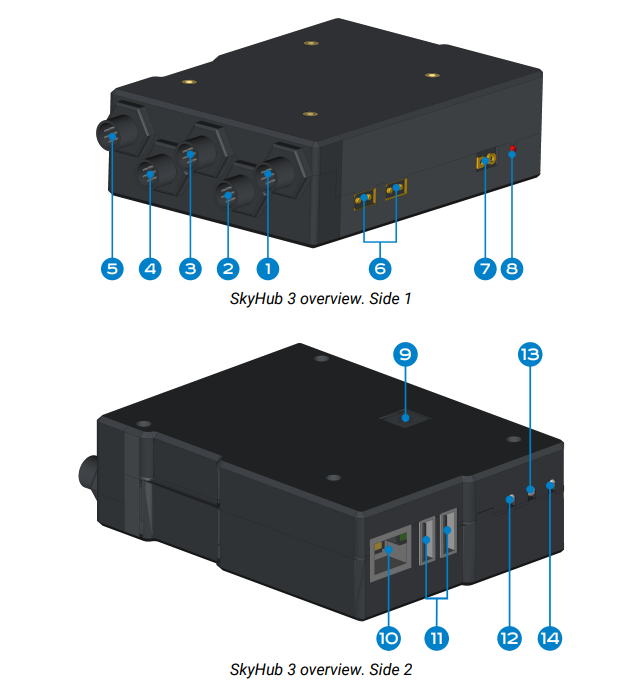 5 4 3 2 1 6 7 8

SkyHub 3 overview. Side 1

9 13

10 11 12 14

SkyHub 3 overview. Side 2