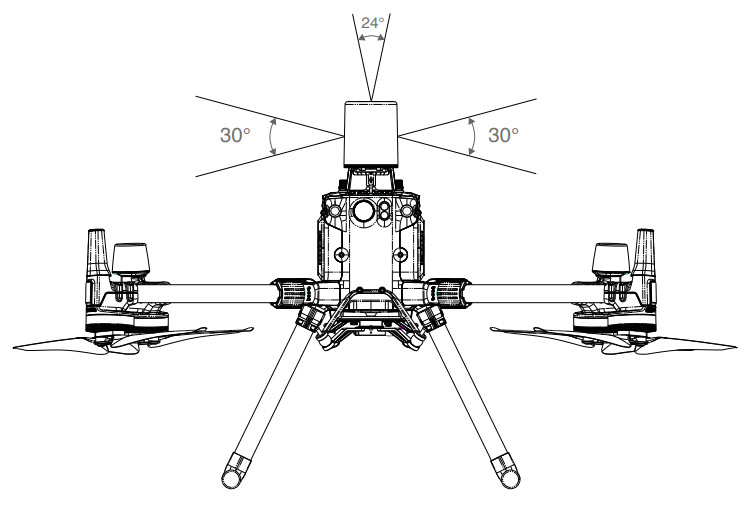 24°

30°

30°